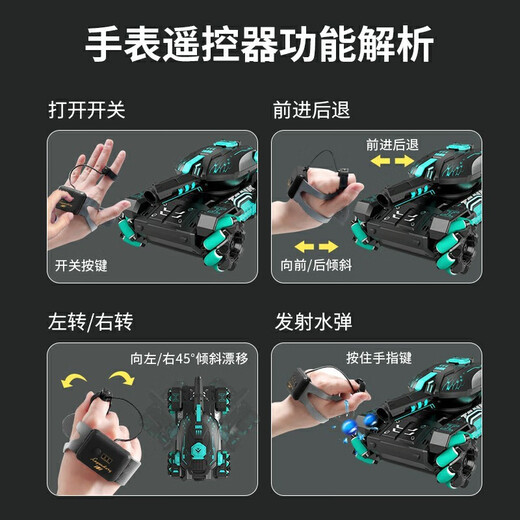 手表遥控器功能解析

打开开关

开关按键

前进后退

前进后退

向前/后倾斜

左转/右转

向左/右45°倾斜漂移

发射水弹

按住手指键