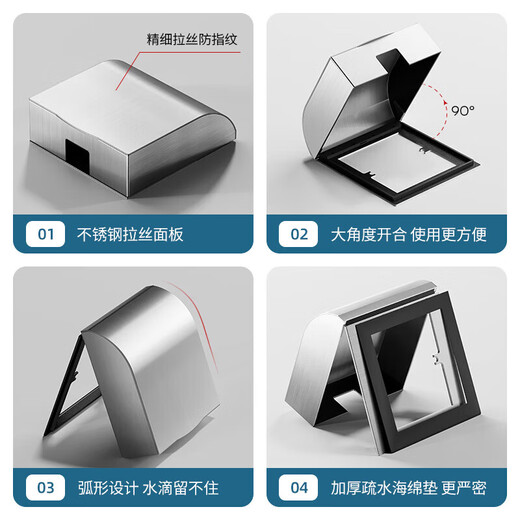 精细拉丝防指纹

01 不锈钢拉丝面板

90°

02 大角度开合 使用更方便

03 弧形设计 水滴留不住

04 加厚疏水海绵垫 更严密