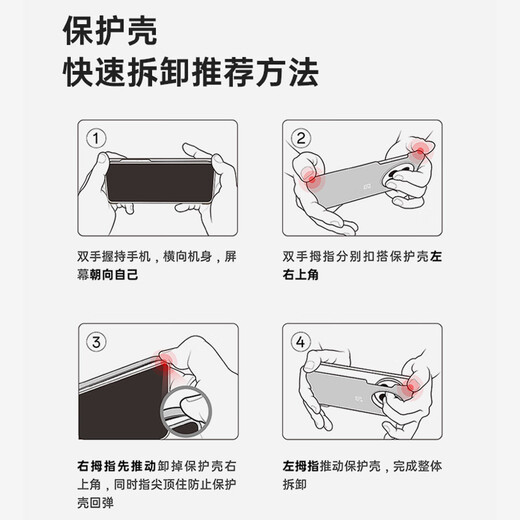 保护壳
快速拆卸推荐方法

①

双手握持手机，横向机身，屏幕朝向自己

②

双手拇指分别扣搭保护壳左右上角

③

右拇指先推动卸掉保护壳右上角，同时指尖顶住防止保护壳回弹

④

左拇指推动保护壳，完成整体拆卸