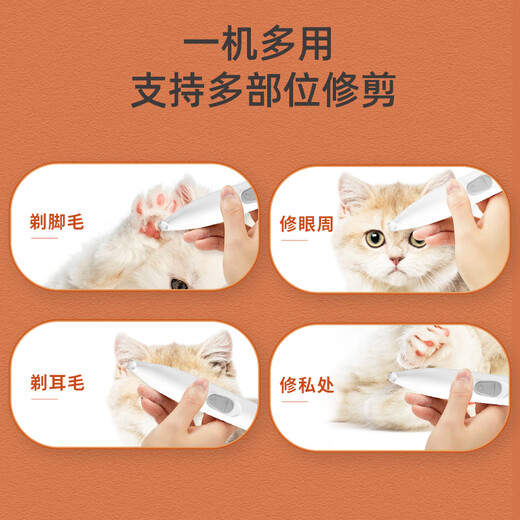 一机多用
支持多部位修剪

剃脚毛

修眼周

剃耳毛

修私处