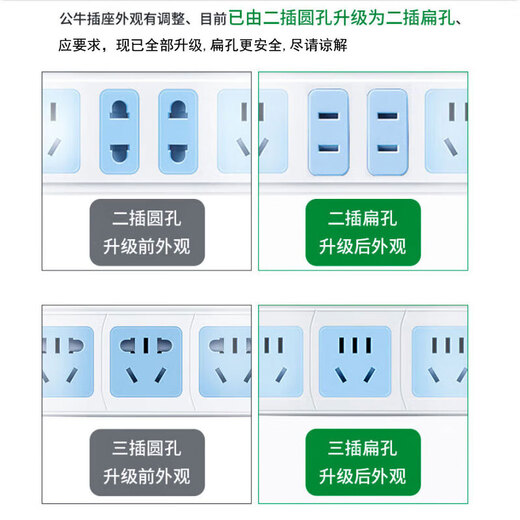 公牛插座外观有调整、目前已由二插圆孔升级为二插扁孔、应要求，现已全部升级, 扁孔更安全, 尽请谅解

二插圆孔
升级前外观

二插扁孔
升级后外观

三插圆孔
升级前外观

三插扁孔
升级后外观