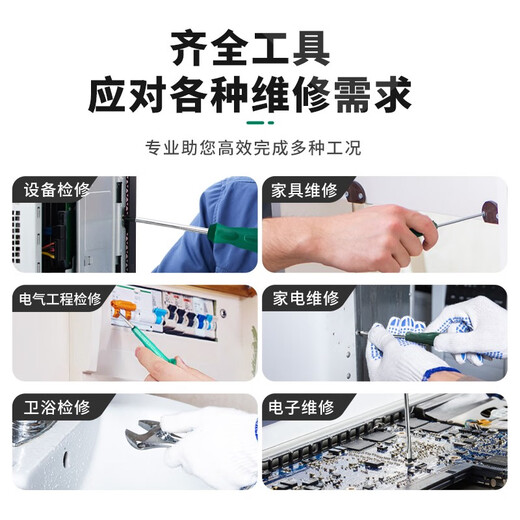 齐全工具
应对各种维修需求

专业助您高效完成多种工况

设备检修

家具维修

电气工程检修

家电维修

卫浴检修

电子维修