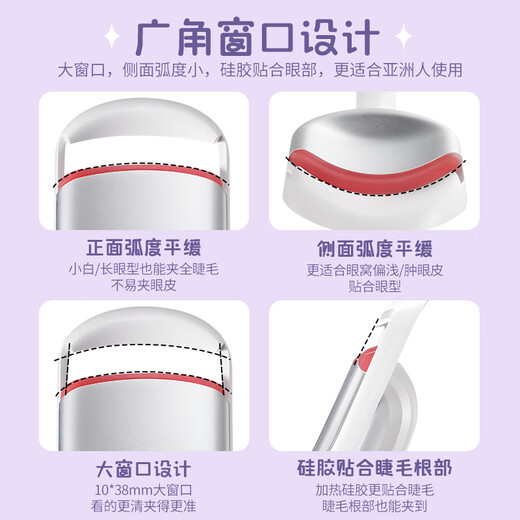 广角窗口设计

大窗口，侧面弧度小，硅胶贴合眼部，更适合亚洲人使用

正面弧度平缓

小白/长眼型也能夹全睫毛
不易夹眼皮

侧面弧度平缓

更适合眼窝偏浅/肿眼皮
贴合眼型

大窗口设计

10*38mm大窗口
看的更清夹得更准

硅胶贴合睫毛根部

加热硅胶更贴合睫毛
睫毛根部也能夹到