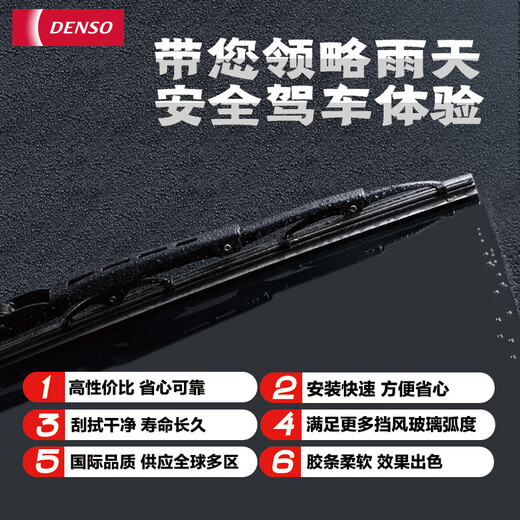 DENSO

带您领略雨天
安全驾车体验

1 高性价比 省心可靠

2 安装快速 方便省心

3 刮拭干净 寿命长久

4 满足更多挡风玻璃弧度

5 国际品质 供应全球多区

6 胶条柔软 效果出色