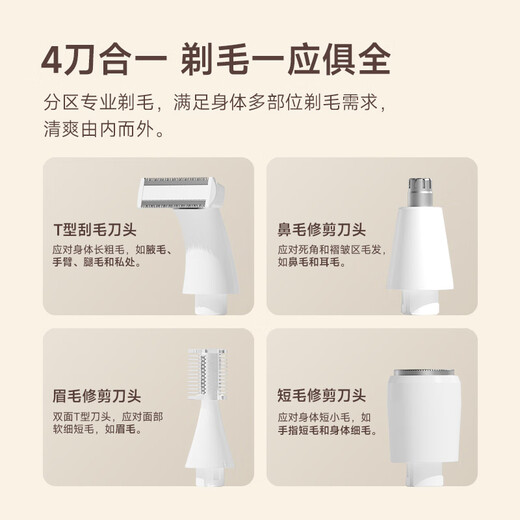 4刀合一 剃毛一应俱全

分区专业剃毛，满足身体多部位剃毛需求，清爽由内而外。

T型刮毛刀头

应对身体长粗毛，如腋毛、手臂、腿毛和私处。

鼻毛修剪刀头

应对死角和褶皱区毛发，如鼻毛和耳毛。

眉毛修剪刀头

双面T型刀头，应对面部软细短毛，如眉毛。

短毛修剪刀头

应对身体短小毛，如手指短毛和身体细毛。