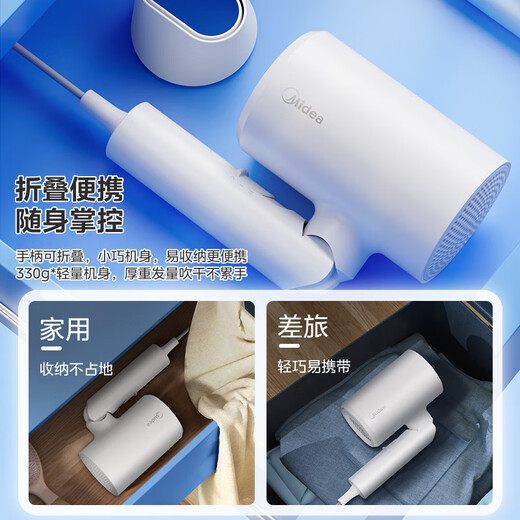 Midea

折叠便携
随身掌控

手柄可折叠，小巧机身，易收纳更便携
330g*轻量机身，厚重发量吹干不累手

家用
收纳不占地

Midea

差旅
轻巧易携带

Midea