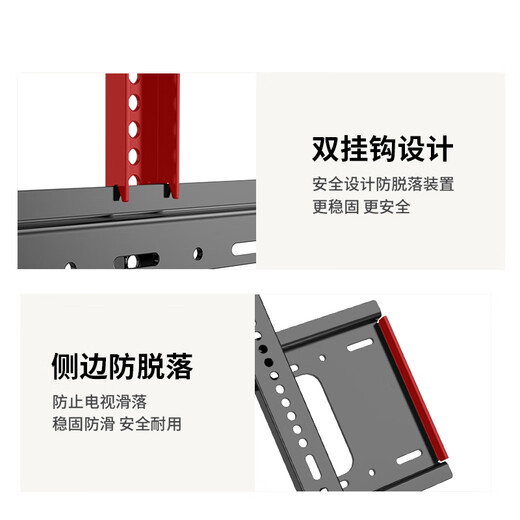 双挂钩设计

安全设计防脱落装置
更稳固 更安全

侧边防脱落

防止电视滑落
稳固防滑 安全耐用