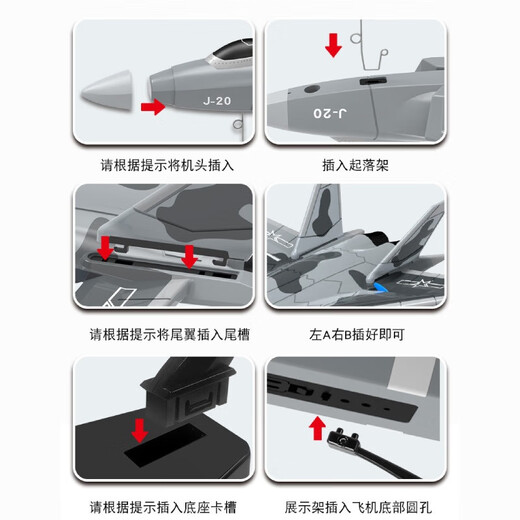 J-20

J-20

请根据提示将机头插入

插入起落架

请根据提示将尾翼插入尾槽

左A右B插好即可

请根据提示插入底座卡槽

展示架插入飞机底部圆孔