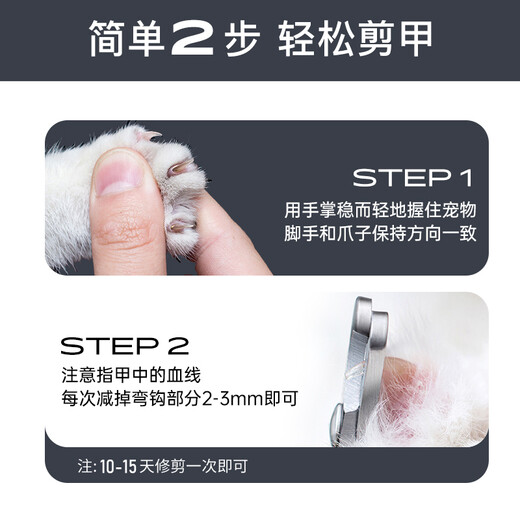 简单2步 轻松剪甲

STEP 1
用手掌稳而轻地握住宠物
脚手和爪子保持方向一致

STEP 2
注意指甲中的血线
每次减掉弯钩部分2-3mm即可

注: 10-15 天修剪一次即可