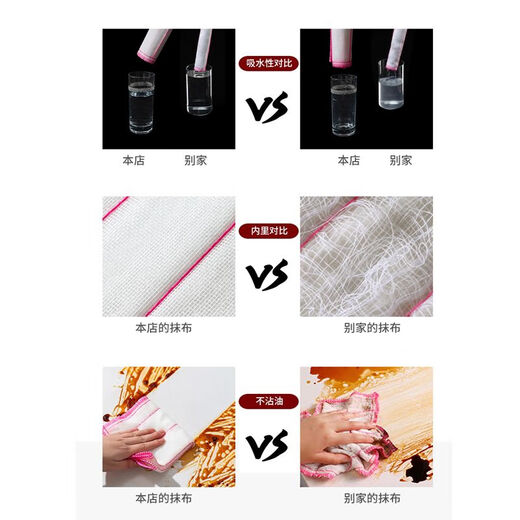 吸水性对比

VS

本店 别家

本店 别家

内里对比

VS

本店的抹布

别家的抹布

不沾油

VS

本店的抹布

别家的抹布