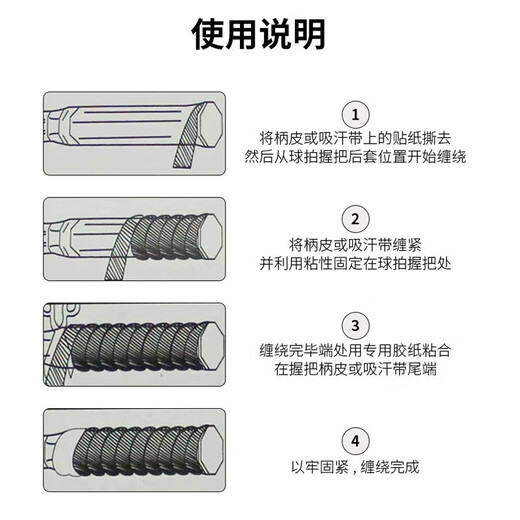 使用说明

1
将柄皮或吸汗带上的贴纸撕去
然后从球拍握把后套位置开始缠绕

2
将柄皮或吸汗带缠紧
并利用粘性固定在球拍握把处

3
缠绕完毕端处用专用胶纸粘合
在握把柄皮或吸汗带尾端

4
以牢固紧，缠绕完成