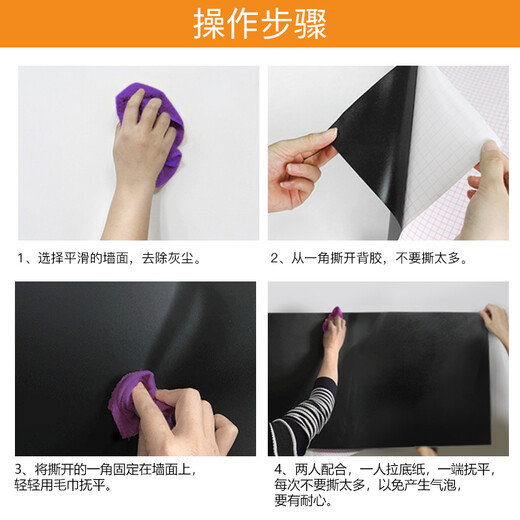 操作步骤

1、选择平滑的墙面，去除灰尘。

2、从一角撕开背胶，不要撕太多。

3、将撕开的一角固定在墙面上，轻轻用毛巾抚平。

4、两人配合，一人拉底纸，一端抚平，每次不要撕太多，以免产生气泡，要有耐心。