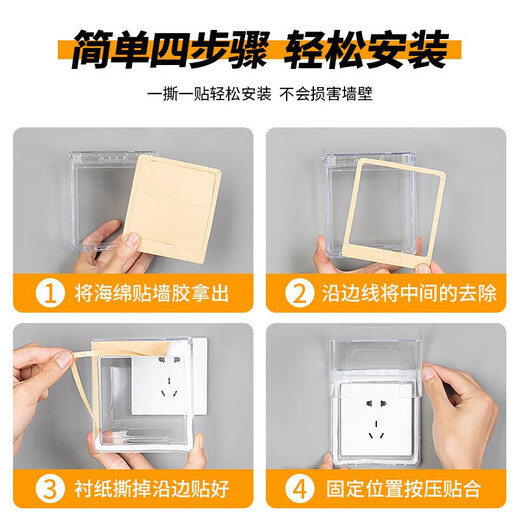 简单四步骤 轻松安装

一撕一贴轻松安装 不会损害墙壁

1 将海绵贴墙胶拿出

2 沿边线将中间的去除

3 衬纸撕掉沿边贴好

4 固定位置按压贴合