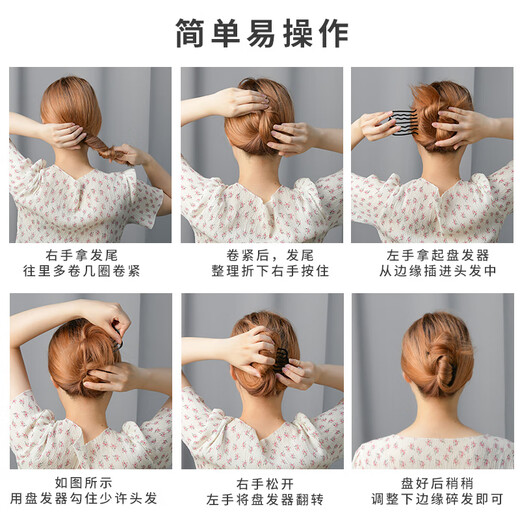 简单易操作

右手拿发尾
往里多卷几圈卷紧

卷紧后，发尾
整理折下右手按住

左手拿起盘发器
从边缘插进头发中

如图所示
用盘发器勾住少许头发

右手松开
左手将盘发器翻转

盘好后稍稍
调整下边缘碎发即可