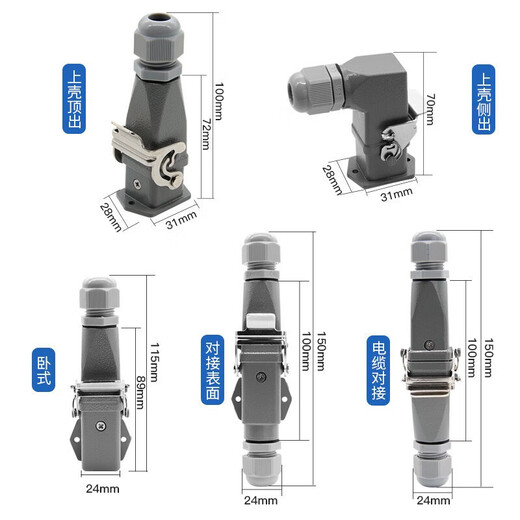 上壳顶出

100mm

72mm

28mm

31mm

上壳侧出

70mm

28mm

31mm

卧式

115mm

89mm

24mm

对接表面

150mm

100mm

24mm

电缆对接

150mm

100mm

24mm