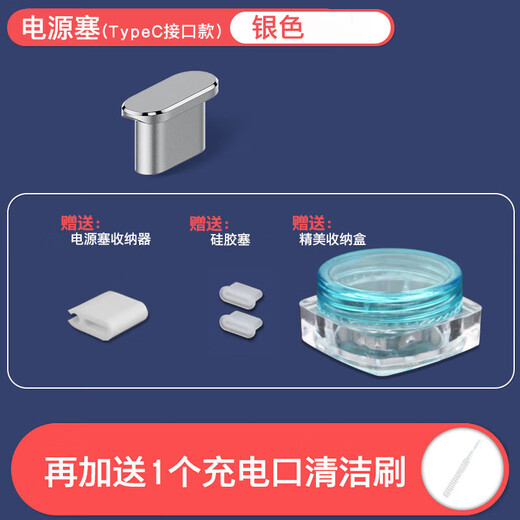 电源塞(TypeC接口款) 银色

赠送:
电源塞收纳器

赠送:
硅胶塞

赠送:
精美收纳盒

再加送1个充电口清洁刷