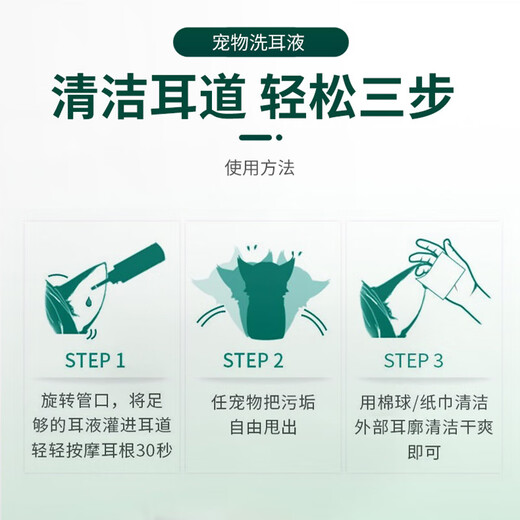 宠物洗耳液

清洁耳道 轻松三步

使用方法

STEP 1

旋转管口，将足够的耳液灌进耳道轻轻按摩耳根30秒

STEP 2

任宠物把污垢自由甩出

STEP 3

用棉球/纸巾清洁外部耳廓清洁干爽即可