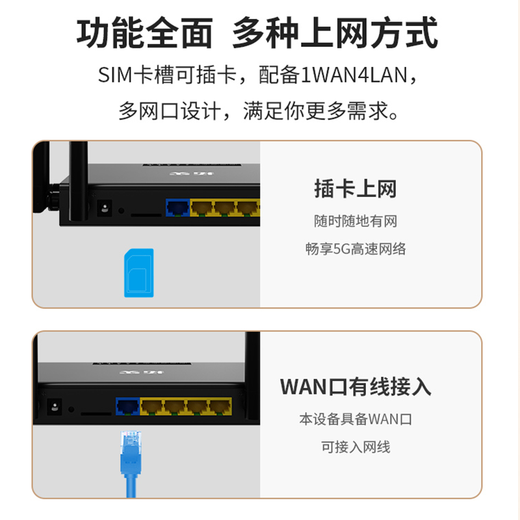 功能全面 多种上网方式

SIM卡槽可插卡，配备1WAN4LAN，多网口设计，满足你更多需求。

插卡上网

随时随地有网

畅享5G高速网络

WAN口有线接入

本设备具备WAN口

可接入网线