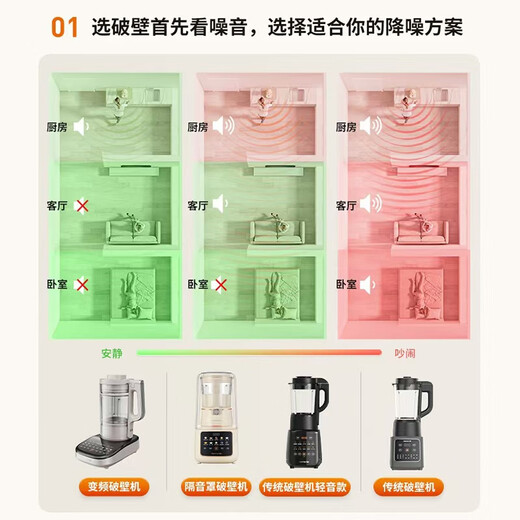 01 选破壁首先看噪音，选择适合你的降噪方案

厨房
客厅
卧室

厨房
客厅
卧室

厨房
客厅
卧室

安静
吵闹

变频破壁机
隔音罩破壁机
传统破壁机轻音款
传统破壁机