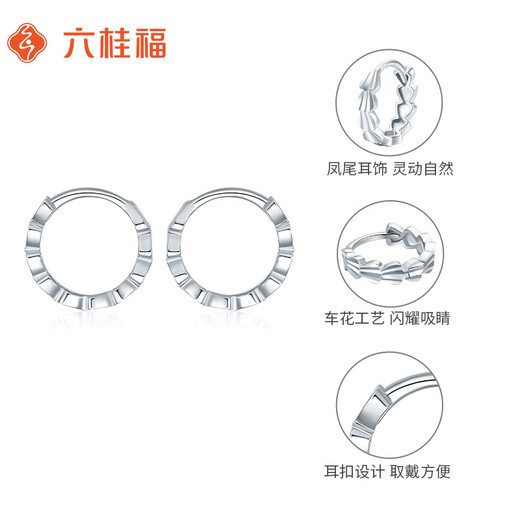 六桂福

凤尾耳饰 灵动自然

车花工艺 闪耀吸睛

耳扣设计 取戴方便