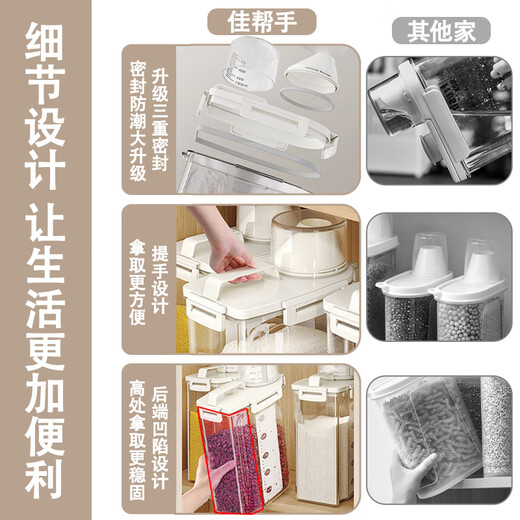 细节设计 让生活更加便利

佳帮手

其他家

升级三重密封
密封防潮大升级

提手设计
拿取更方便

后端凹陷设计
高处拿取更稳固