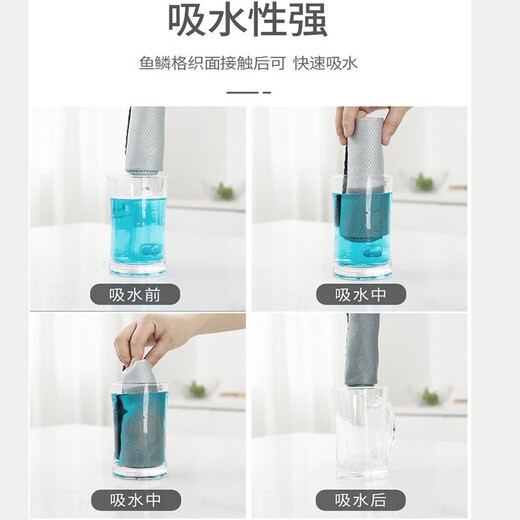 吸水性强

鱼鳞格织面接触后可 快速吸水

吸水前

吸水中

吸水中

吸水后