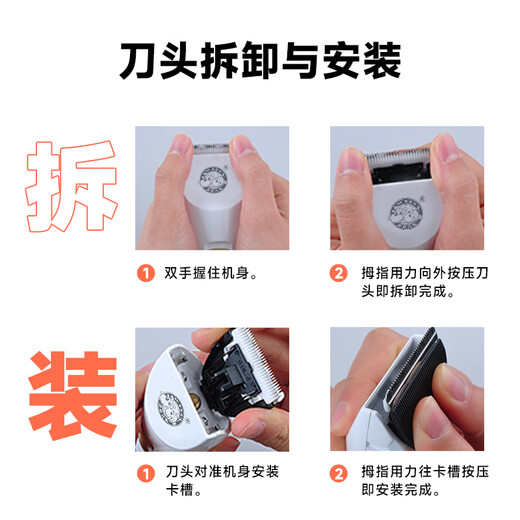 刀头拆卸与安装

拆

1 双手握住机身。

2 拇指用力向外按压刀头即拆卸完成。

装

1 刀头对准机身安装卡槽。

2 拇指用力往卡槽按压即安装完成。