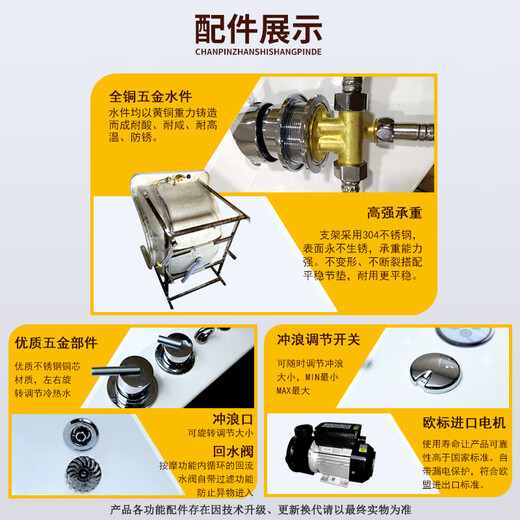 配件展示
CHANPINZHANSHISHANGPINDE

全铜五金水件
水件均以黄铜重力铸造而成耐酸、耐咸、耐高温、防锈。

高强承重
支架采用304不锈钢，表面永不生锈，承重能力强。不变形、不断裂搭配平稳节垫，耐用更平稳。

优质五金部件
优质不锈钢铜芯材质，左右旋转调节冷热水

冲浪口
可旋转调节大小

回水阀
按摩功能内循环的回流水阀自带过滤功能防止异物进入

冲浪调节开关
可随时调节冲浪大小，MIN最小MAX最大

欧标进口电机
使用寿命让产品可靠性高于国家标准。自带漏电保护，符合欧盟进出口标准。

产品各功能配件存在因技术升级、更新换代请以最终实物为准