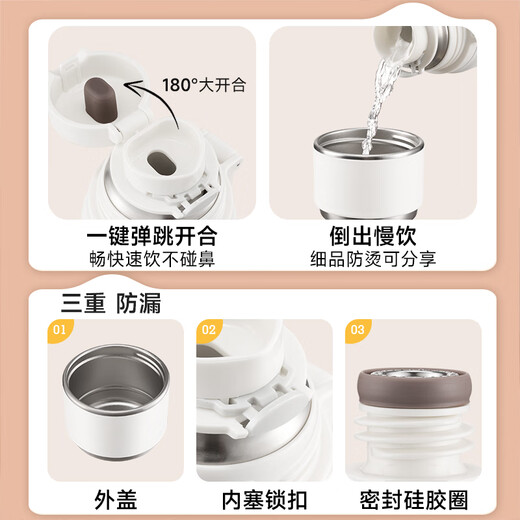 180°大开合

一键弹跳开合
畅快速饮不碰鼻

倒出慢饮
细品防烫可分享

三重 防漏

01
外盖

02
内塞锁扣

03
密封硅胶圈