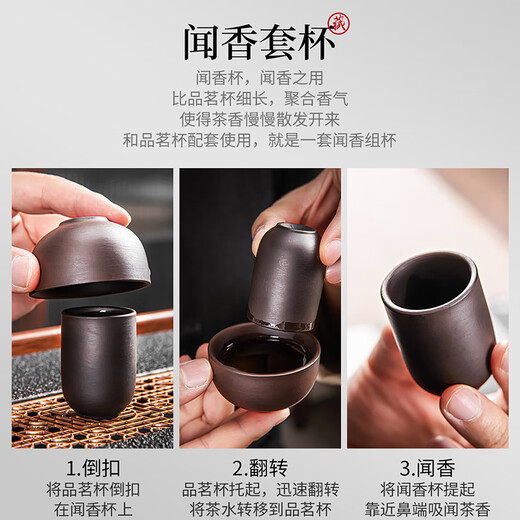 闻香套杯 藏

闻香杯，闻香之用
比品茗杯细长，聚合香气
使得茶香慢慢散发开来
和品茗杯配套使用，就是一套闻香组杯

1.倒扣
将品茗杯倒扣
在闻香杯上

2.翻转
品茗杯托起，迅速翻转
将茶水转移到品茗杯

3.闻香
将闻香杯提起
靠近鼻端吸闻茶香