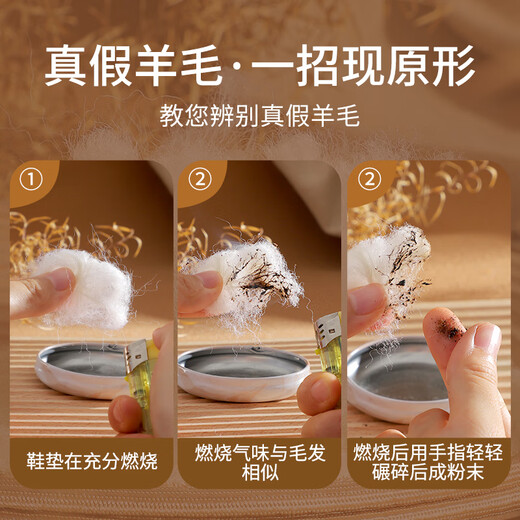 真假羊毛·一招现原形

教您辨别真假羊毛

①

鞋垫在充分燃烧

②

燃烧气味与毛发相似

②

燃烧后用手指轻轻碾碎后成粉末