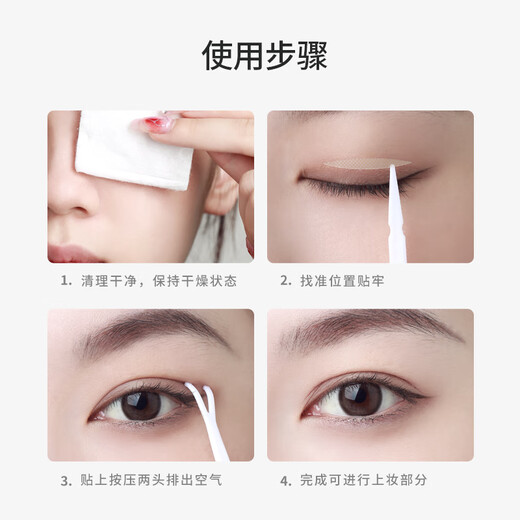 使用步骤

1. 清理干净，保持干燥状态

2. 找准位置贴牢

3. 贴上按压两头排出空气

4. 完成可进行上妆部分