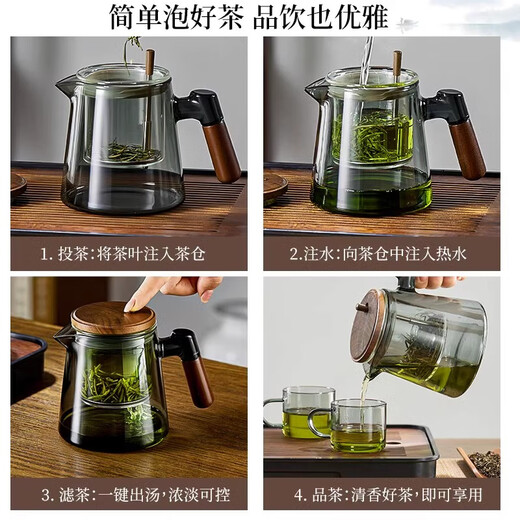 简单泡好茶 品饮也优雅

1. 投茶：将茶叶注入茶仓

2.注水：向茶仓中注入热水

3. 滤茶：一键出汤，浓淡可控

4. 品茶：清香好茶，即可享用