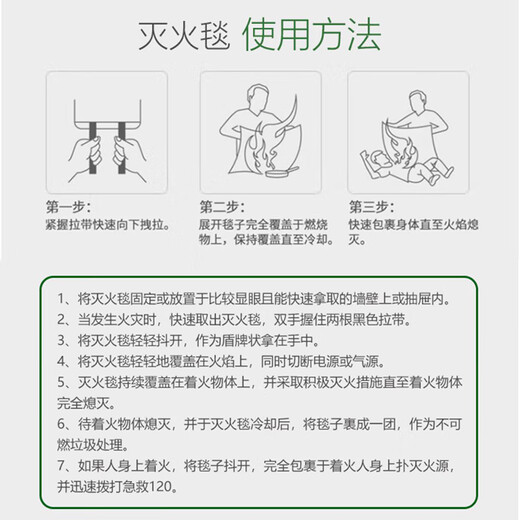 灭火毯 使用方法

第一步：
紧握拉带快速向下拽拉。

第二步：
展开毯子完全覆盖于燃烧物上，保持覆盖直至冷却。

第三步：
快速包裹身体直至火焰熄灭。

1、将灭火毯固定或放置于比较显眼且能快速拿取的墙壁上或抽屉内。
2、当发生火灾时，快速取出灭火毯，双手握住两根黑色拉带。
3、将灭火毯轻轻抖开，作为盾牌状拿在手中。
4、将灭火毯轻轻地覆盖在火焰上，同时切断电源或气源。
5、灭火毯持续覆盖在着火物体上，并采取积极灭火措施直至着火物体完全熄灭。
6、待着火物体熄灭，并于灭火毯冷却后，将毯子裹成一团，作为不可燃垃圾处理。
7、如果人身上着火，将毯子抖开，完全包裹于着火人身上扑灭火源，并迅速拨打急救120。