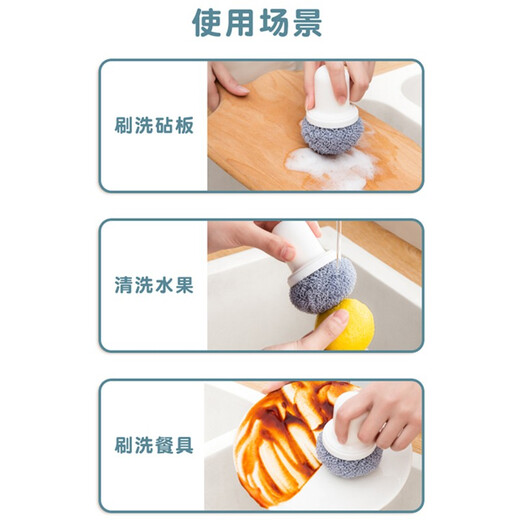 使用场景

刷洗砧板

清洗水果

刷洗餐具