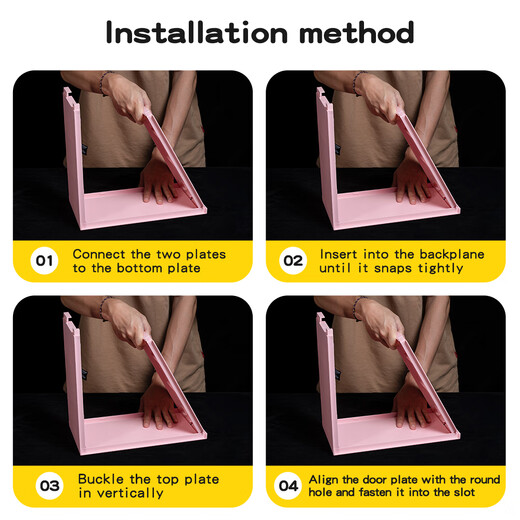 Installation method

01 Connect the two plates to the bottom plate

02 Insert into the backplane until it snaps tightly

03 Buckle the top plate in vertically

04 Align the door plate with the round hole and fasten it into the slot