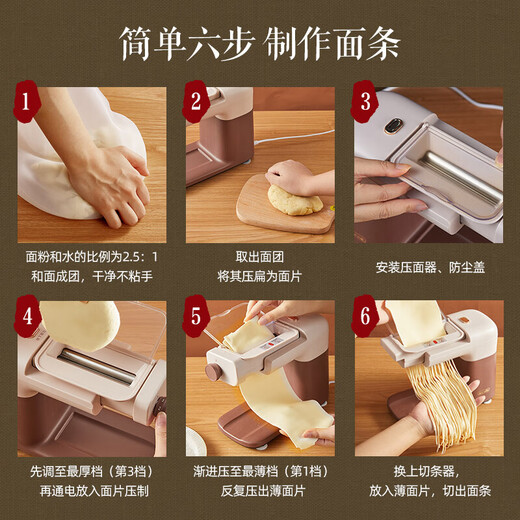 简单六步 制作面条

1

面粉和水的比例为2.5：1
和面成团，干净不粘手

2

取出面团
将其压扁为面片

3

安装压面器、防尘盖

4

先调至最厚档（第3档）
再通电放入面片压制

5

渐进压至最薄档（第1档）
反复压出薄面片

6

换上切条器，
放入薄面片，切出面条