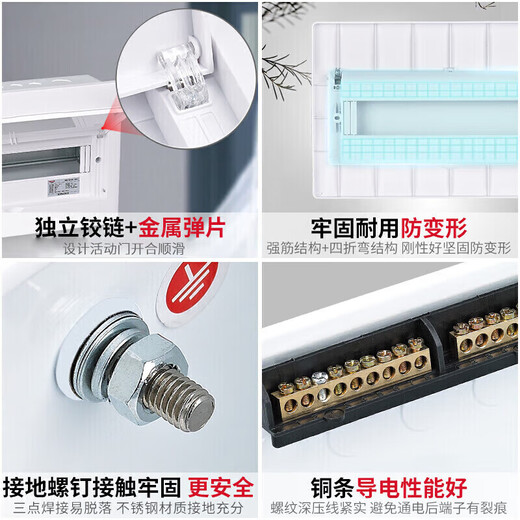 独立铰链+金属弹片
设计活动门开合顺滑

牢固耐用防变形
强筋结构+四折弯结构 刚性好坚固防变形

接地螺钉接触牢固 更安全
三点焊接易脱落 不锈钢材质接地充分

铜条导电性能好
螺纹深压线紧实 避免通电后端子有裂痕