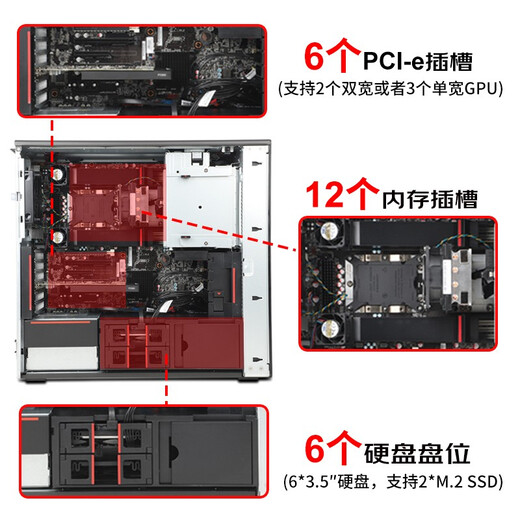 6个PCI-e插槽
(支持2个双宽或者3个单宽GPU)

12个内存插槽

6个硬盘盘位
(6*3.5"硬盘，支持2*M.2 SSD)