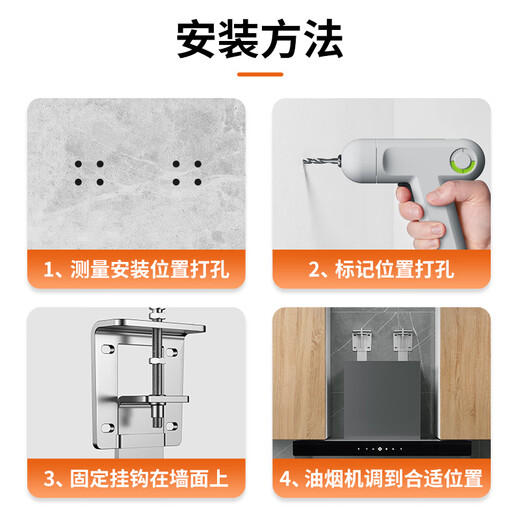 安装方法

1、测量安装位置打孔

2、标记位置打孔

3、固定挂钩在墙面上

4、油烟机调到合适位置