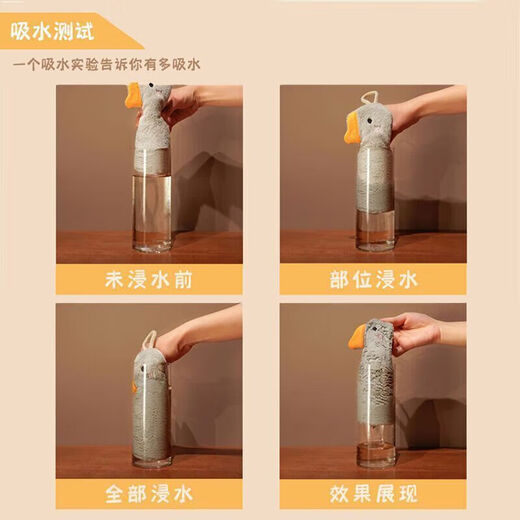 吸水测试

一个吸水实验告诉你有多吸水

未浸水前

部位浸水

全部浸水

效果展现