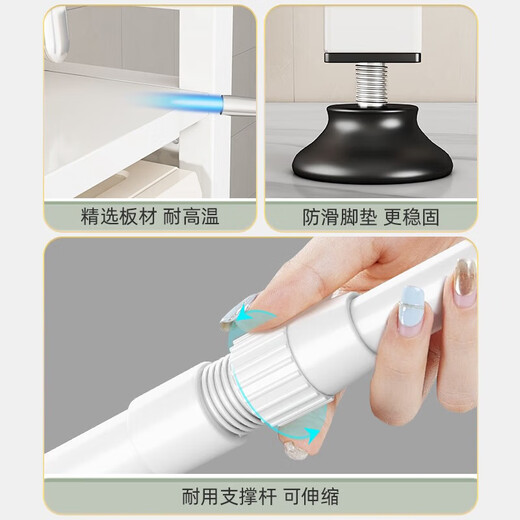 精选板材 耐高温

防滑脚垫 更稳固

耐用支撑杆 可伸缩