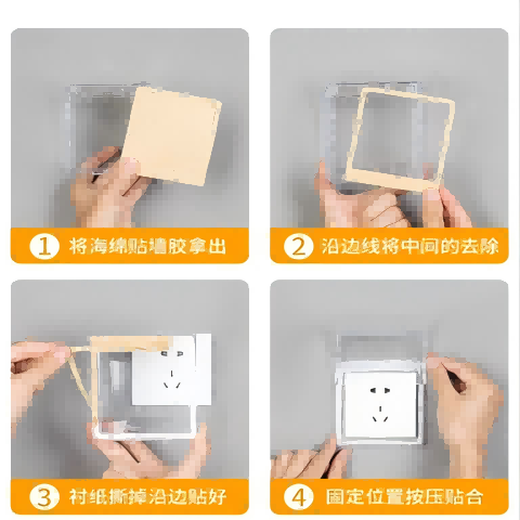 1 将海绵贴墙胶拿出

2 沿边线将中间的去除

3 衬纸撕掉沿边贴好

4 固定位置按压贴合