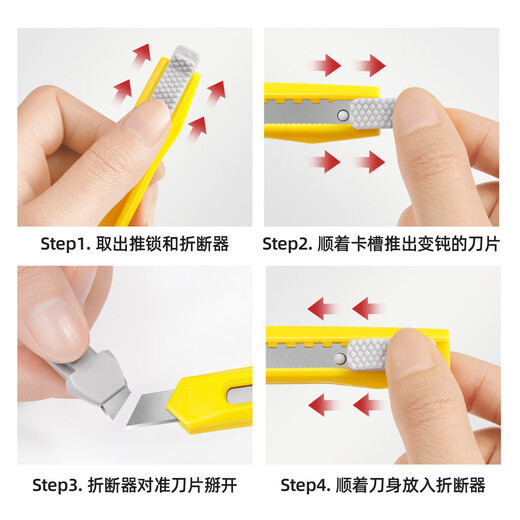 Step1. 取出推锁和折断器

Step2. 顺着卡槽推出变钝的刀片

Step3. 折断器对准刀片掰开

Step4. 顺着刀身放入折断器