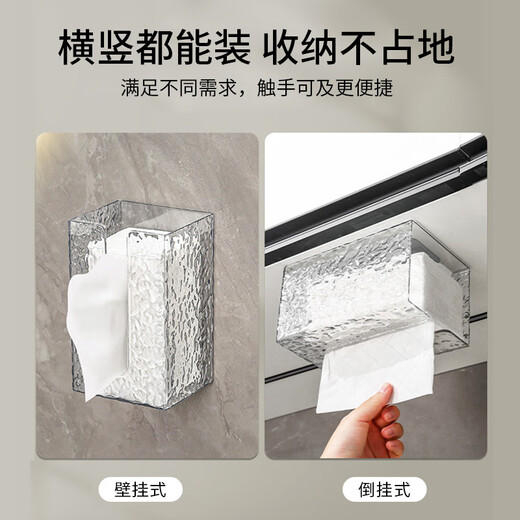 横竖都能装 收纳不占地

满足不同需求，触手可及更便捷

壁挂式

倒挂式