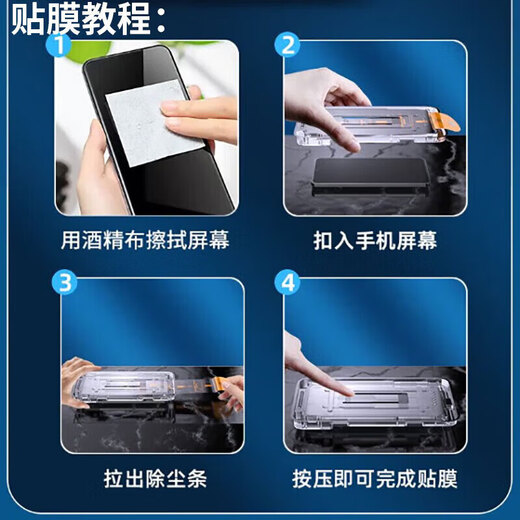 贴膜教程：

1
用酒精布擦拭屏幕

2
扣入手机屏幕

3
拉出除尘条

4
按压即可完成贴膜