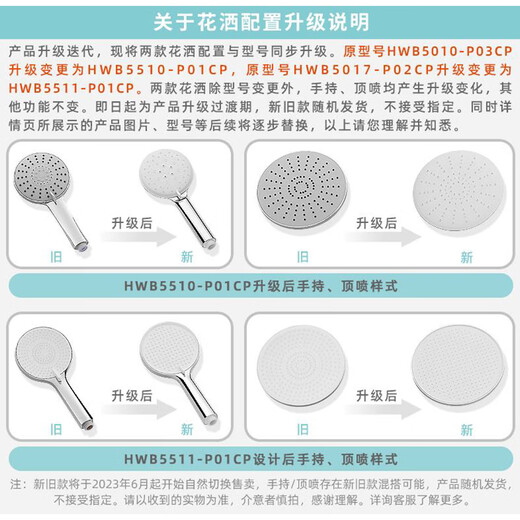 关于花洒配置升级说明

产品升级迭代，现将两款花洒配置与型号同步升级。原型号HWB5010-P03CP升级变更为HWB5510-P01CP，原型号HWB5017-P02CP升级变更为HWB5511-P01CP。两款花洒除型号变更外，手持、顶喷均产生升级变化，其他功能不变。即日起为产品升级过渡期，新旧款随机发货，不接受指定。同时详情页所展示的产品图片、型号等后续将逐步替换，以上请您理解并知悉。

升级后
旧
新

升级后
旧
新

HWB5510-P01CP升级后手持、顶喷样式

升级后
旧
新

升级后
旧
新

HWB5511-P01CP设计后手持、顶喷样式

注：新旧款将于2023年6月起开始自然切换售卖，手持/顶喷存在新旧款混搭可能，产品随机发货，不接受指定。请以收到的实物为准，介意者慎拍，感谢理解。详询客服了解更多。