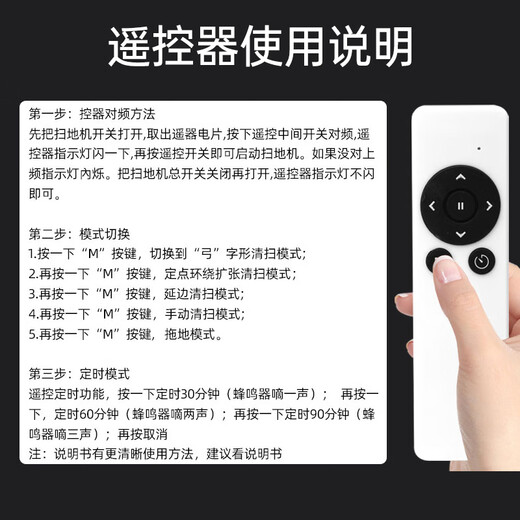 遥控器使用说明

第一步：控器对频方法
先把扫地机开关打开,取出遥器电片,按下遥控中间开关对频,遥控器指示灯闪一下,再按遥控开关即可启动扫地机。如果没对上频指示灯内烁。把扫地机总开关关闭再打开,遥控器指示灯不闪即可。

第二步：模式切换
1.按一下“M”按键，切换到“弓”字形清扫模式；
2.再按一下“M”按键，定点环绕扩张清扫模式；
3.再按一下“M”按键，延边清扫模式；
4.再按一下“M”按键，手动清扫模式；
5.再按一下“M”按键，拖地模式。

第三步：定时模式
遥控定时功能，按一下定时30分钟（蜂鸣器嘀一声）； 再按一下，定时60分钟（蜂鸣器嘀两声）；再按一下定时90分钟（蜂鸣器嘀三声）；再按取消
注：说明书有更清晰使用方法，建议看说明书