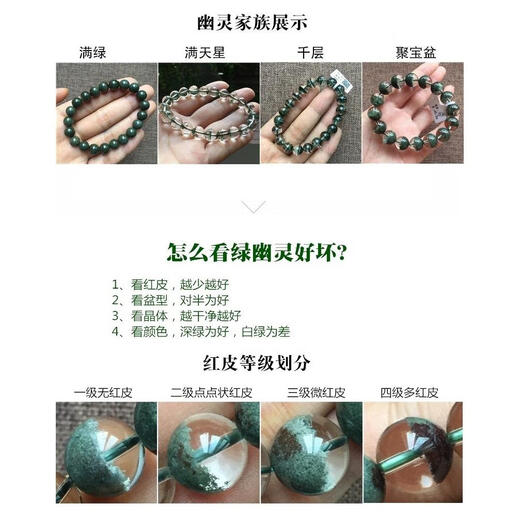 幽灵家族展示

满绿

满天星

千层

聚宝盆

怎么看绿幽灵好坏?

1、看红皮，越少越好
2、看盆型，对半为好
3、看晶体，越干净越好
4、看颜色，深绿为好，白绿为差

红皮等级划分

一级无红皮

二级点点状红皮

三级微红皮

四级多红皮