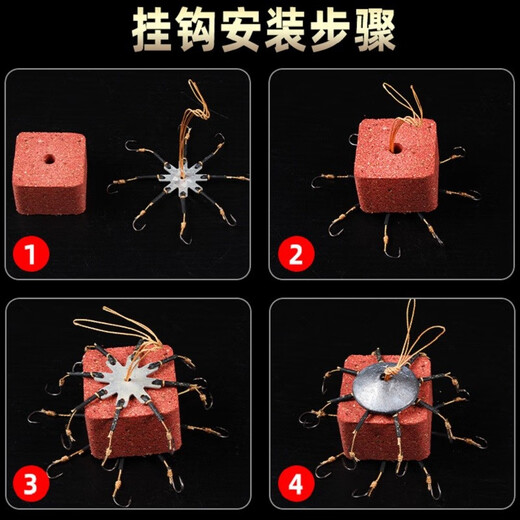 挂钩安装步骤

1

2

3

4